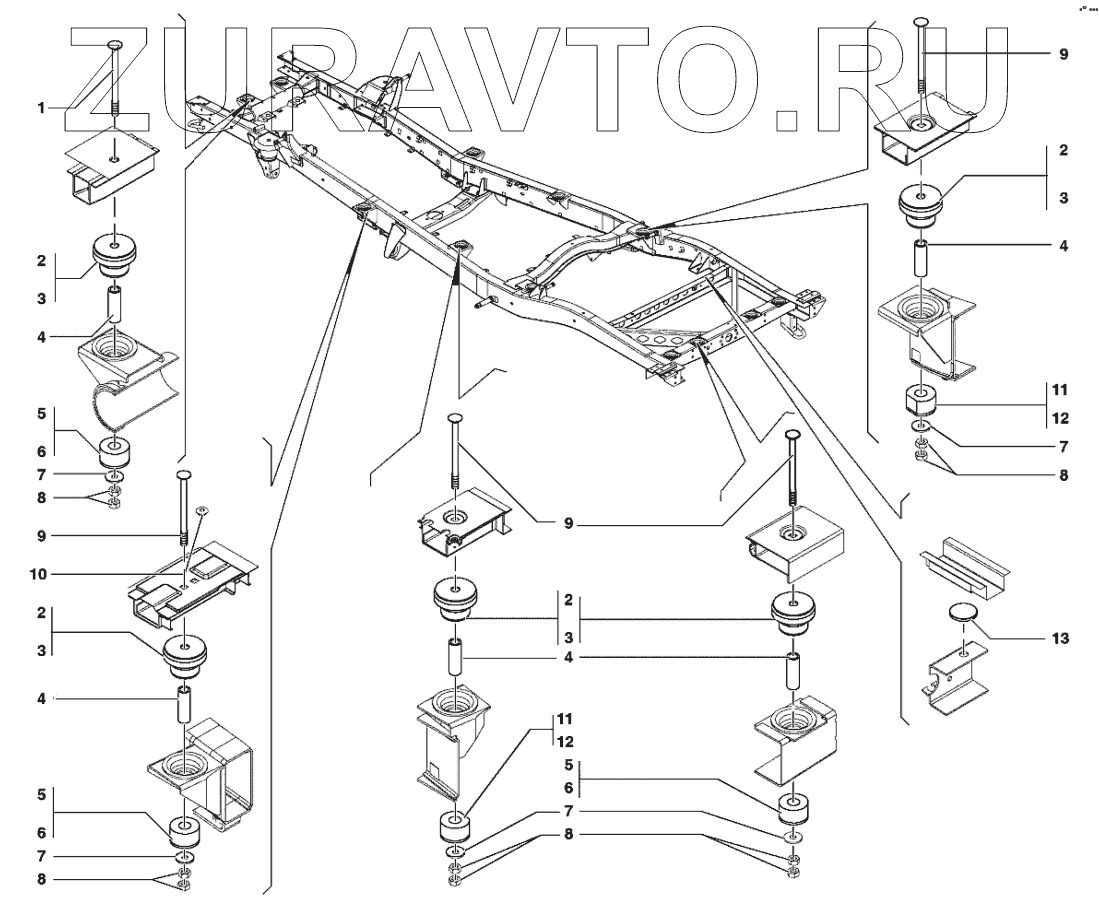 ZURAVTO.RU

1
2
3
4
5
6
7
8
9
10
2
3
4
5
6
7
8

9
2
3
4
11
12
7
8

9
2
3
4
11
12
5
6
7
8

13